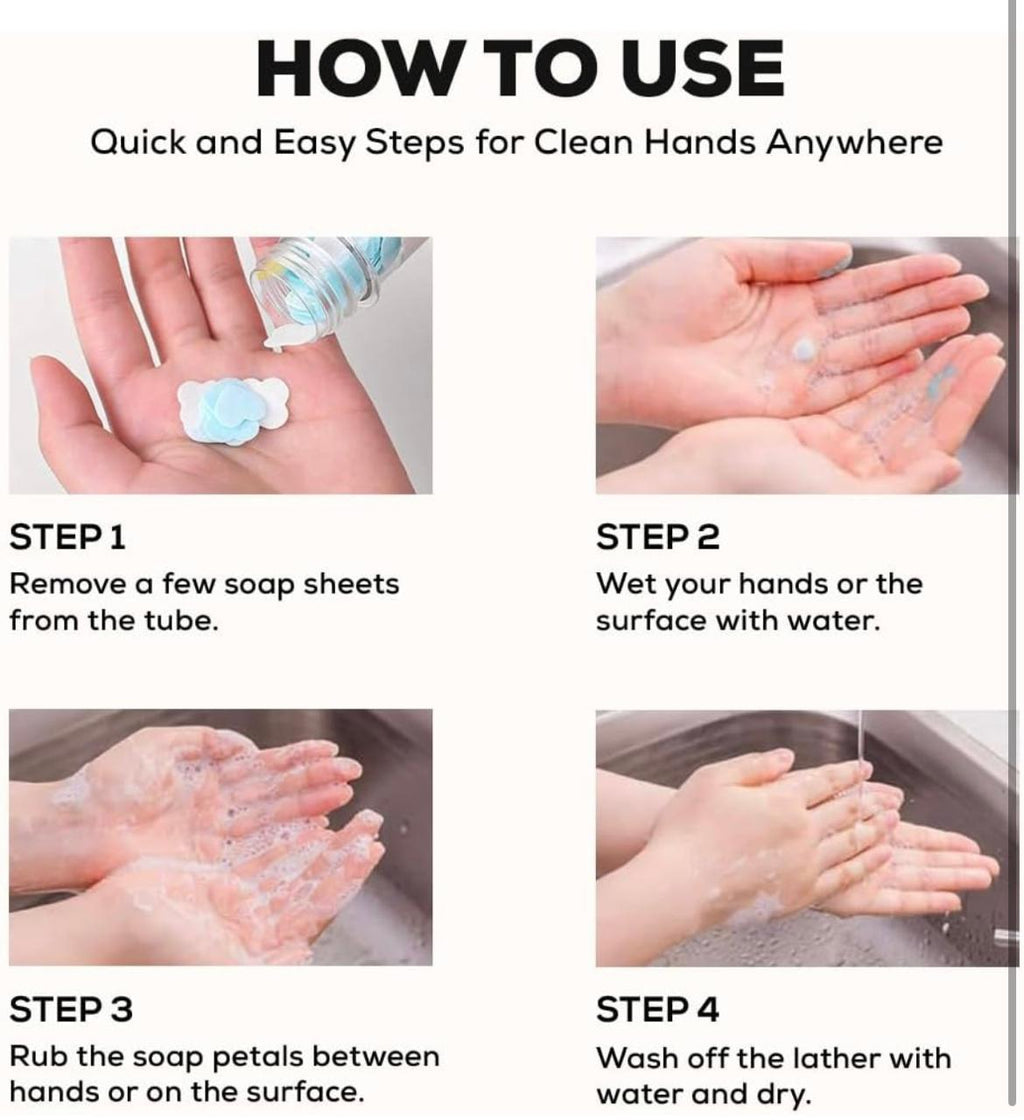 HOW TO USE

Quick and Easy Steps for Clean Hands Anywhere

STEP 1

Remove a few soap sheets from the tube.

STEP 2

Wet your hands or the surface with water.

STEP 3

Rub the soap petals between hands or on the surface.

STEP 4

Wash off the lather with water and dry.